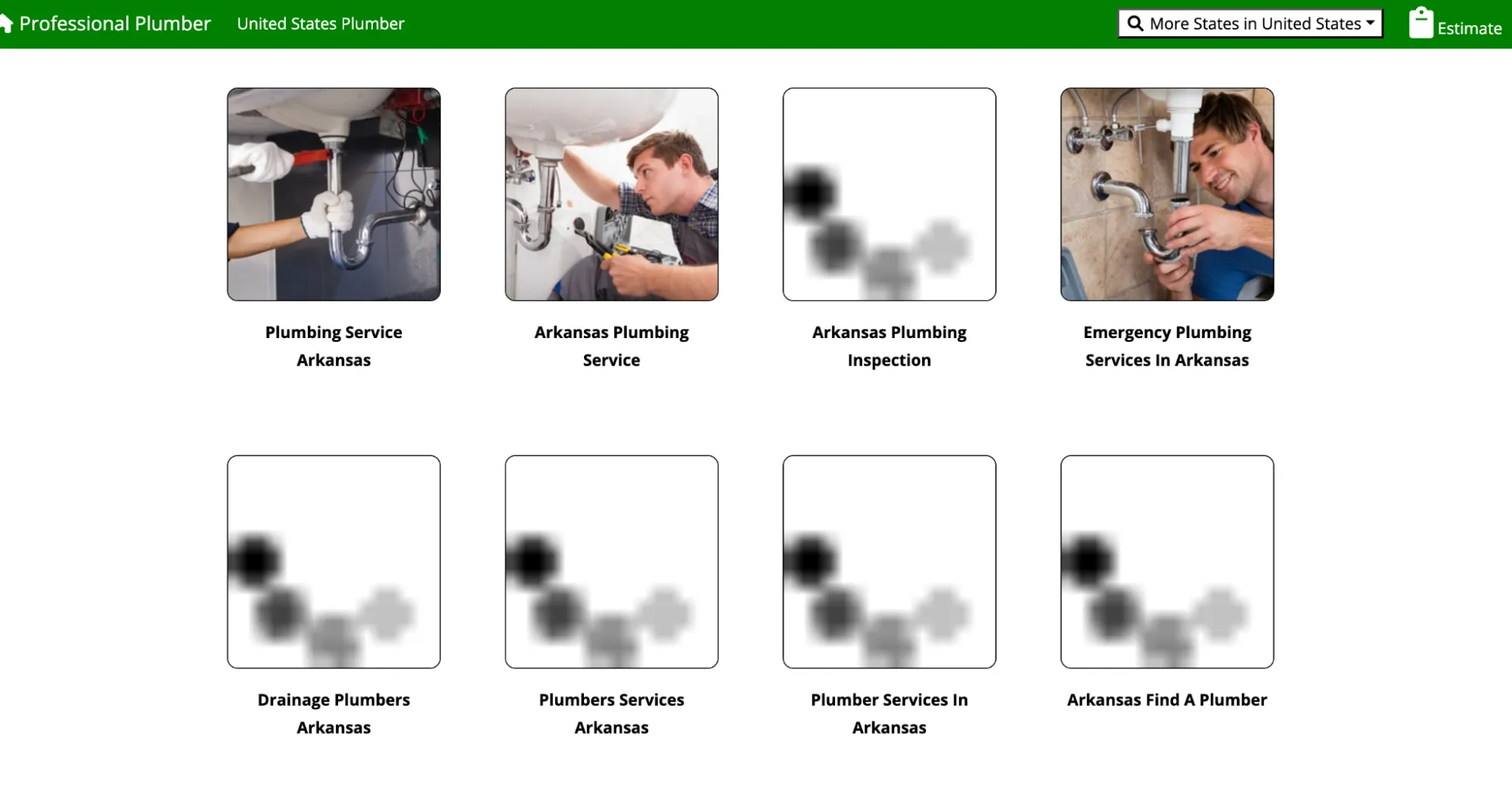 Professional Plumber United States Plumber

More States in United States

Estimate

Plumbing Service Arkansas

Arkansas Plumbing Service

Arkansas Plumbing Inspection

Emergency Plumbing Services In Arkansas

Drainage Plumbers Arkansas

Plumbers Services Arkansas

Plumber Services In Arkansas

Arkansas Find A Plumber